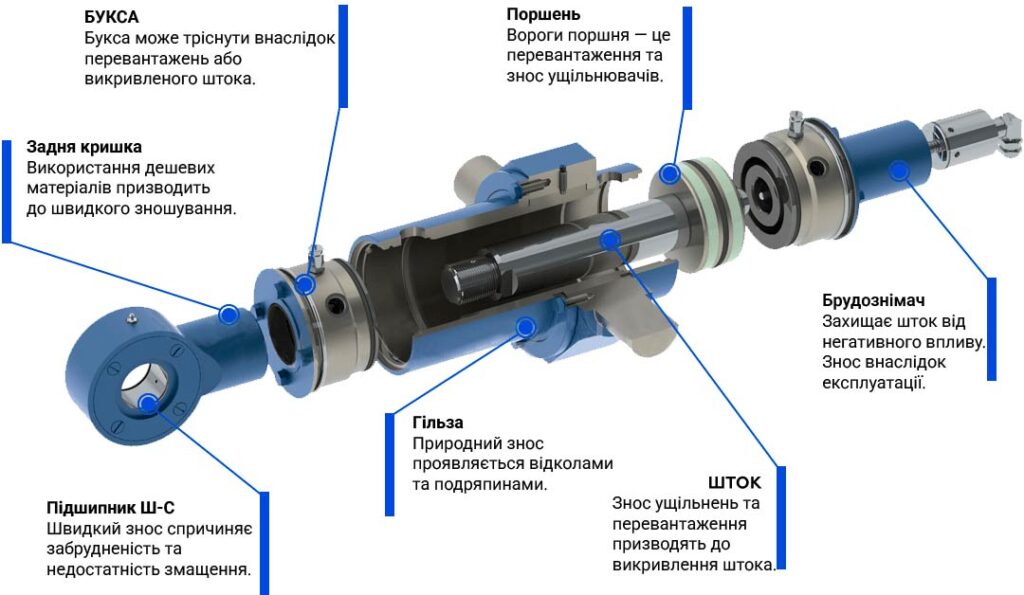 БУКСА
Букса може тріснути внаслідок перевантажень або викривленого штока.

Поршень
Вороги поршня — це перевантаження та знос ущільнювачів.

Задня кришка
Використання дешевих матеріалів призводить до швидкого зношування.

Брудознімач
Захищає шток від негативного впливу. Знос внаслідок експлуатації.

Гільза
Природний знос проявляється відколами та подряпинами.

ШТОК
Знос ущільнень та перевантаження призводять до викривлення штока.

Підшипник Ш-С
Швидкий знос спричиняє забрудненість та недостатність змащення.